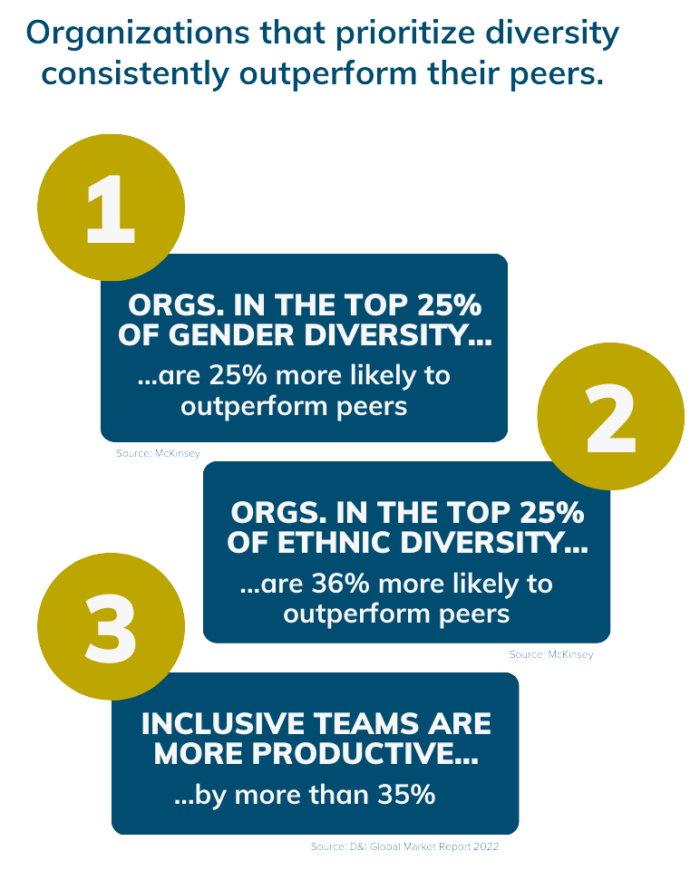 Organizations that prioritize diversity consistently outperform their peers.

1

ORGS. IN THE TOP 25% OF GENDER DIVERSITY...

...are 25% more likely to outperform peers

Source: McKinsey

2

ORGS. IN THE TOP 25% OF ETHNIC DIVERSITY...

...are 36% more likely to outperform peers

Source: McKinsey

3

INCLUSIVE TEAMS ARE MORE PRODUCTIVE...

...by more than 35%

Source: D&I Global Market Report 2022