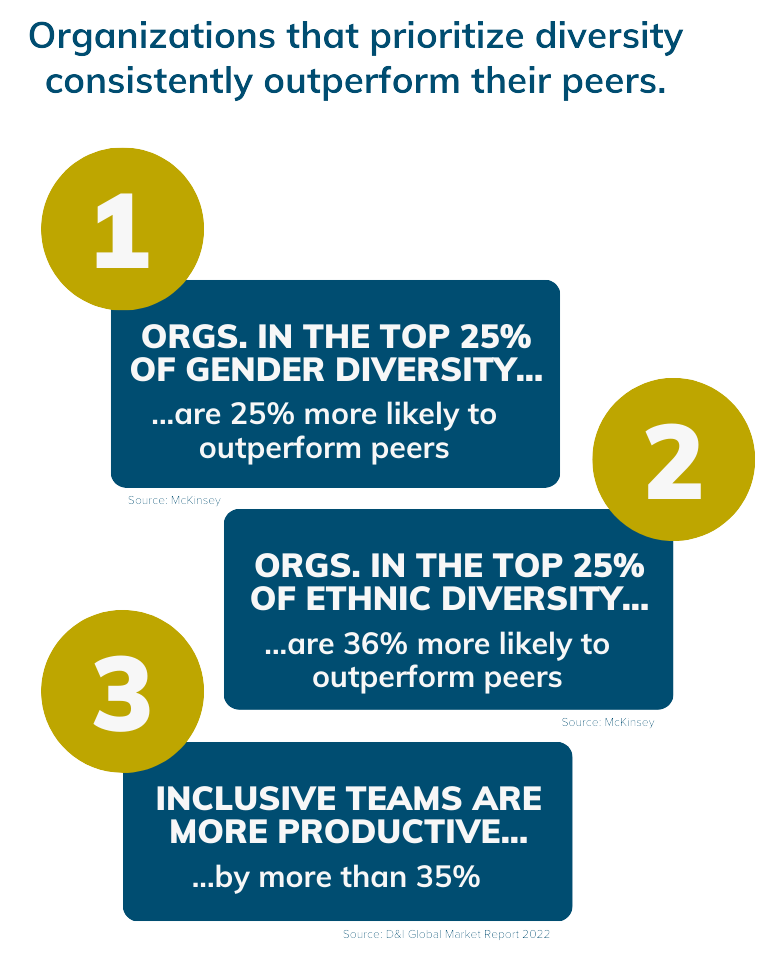 Organizations that prioritize diversity consistently outperform their peers.

1

ORGS. IN THE TOP 25% OF GENDER DIVERSITY...

...are 25% more likely to outperform peers

Source: McKinsey

2

ORGS. IN THE TOP 25% OF ETHNIC DIVERSITY...

...are 36% more likely to outperform peers

Source: McKinsey

3

INCLUSIVE TEAMS ARE MORE PRODUCTIVE...

...by more than 35%

Source: D&I Global Market Report 2022